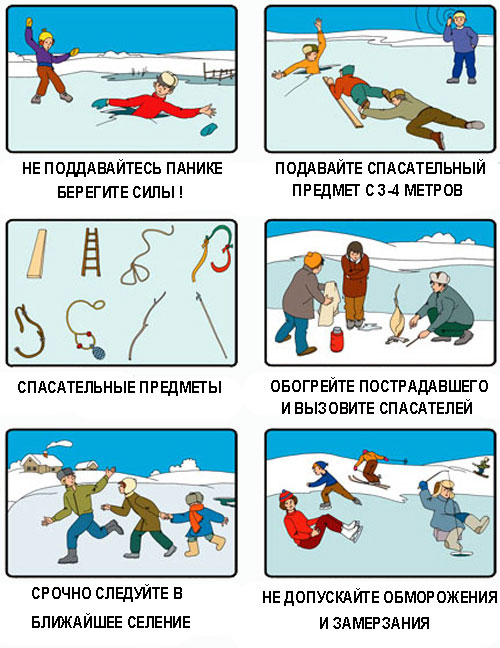 НЕ ПОДДАВАЙТЕСЬ ПАНИКЕ
БЕРЕГИТЕ СИЛЫ !

ПОДАВАЙТЕ СПАСАТЕЛЬНЫЙ
ПРЕДМЕТ С 3-4 МЕТРОВ

СПАСАТЕЛЬНЫЕ ПРЕДМЕТЫ

ОБОГРЕЙТЕ ПОСТРАДАВШЕГО
И ВЫЗОВИТЕ СПАСАТЕЛЕЙ

СРОЧНО СЛЕДУЙТЕ В
БЛИЖАЙШЕЕ СЕЛЕНИЕ

НЕ ДОПУСКАЙТЕ ОБМОРОЖЕНИЯ
И ЗАМЕРЗАНИЯ